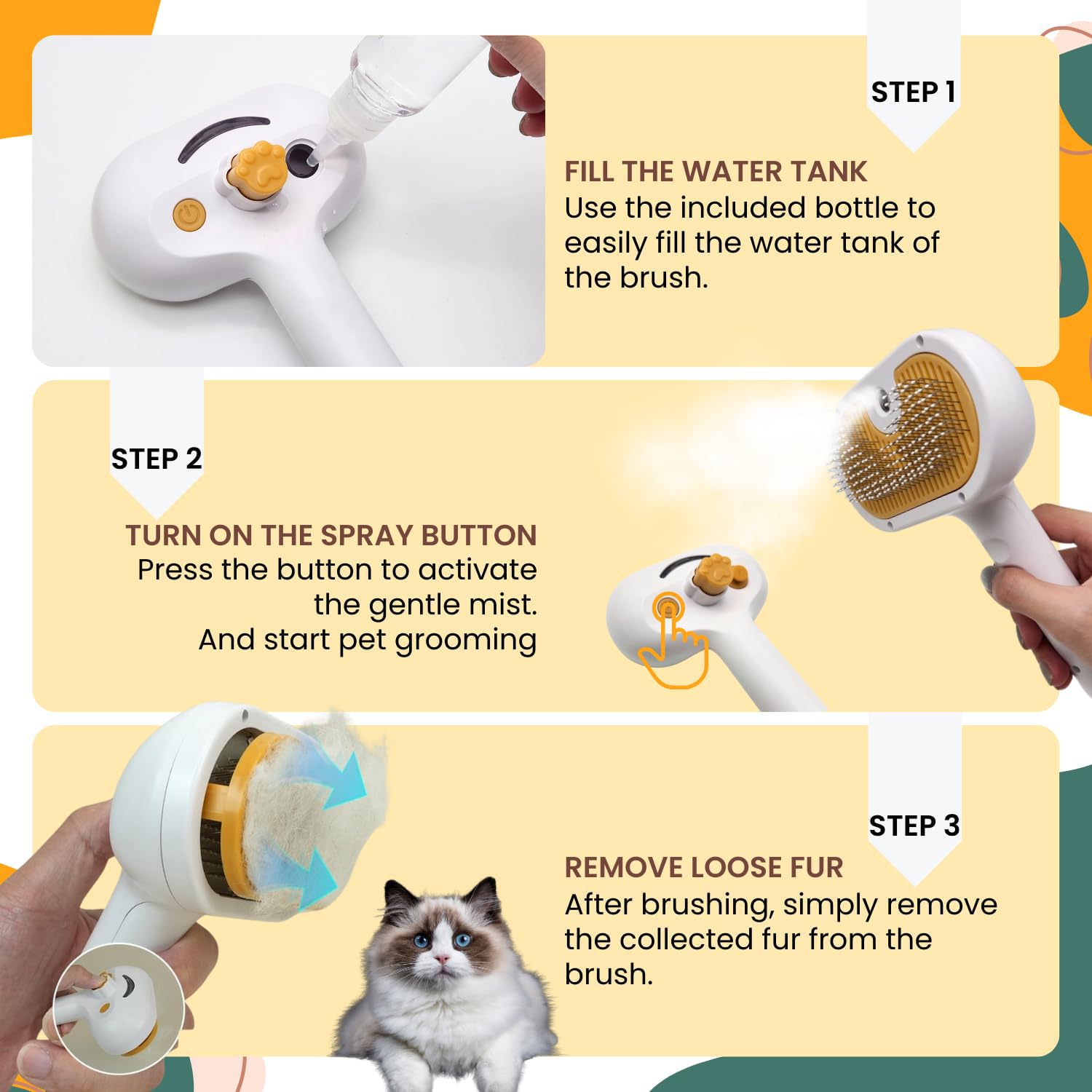 STEP 1

FILL THE WATER TANK
Use the included bottle to easily fill the water tank of the brush.

STEP 2

TURN ON THE SPRAY BUTTON
Press the button to activate the gentle mist.
And start pet grooming

STEP 3

REMOVE LOOSE FUR
After brushing, simply remove the collected fur from the brush.